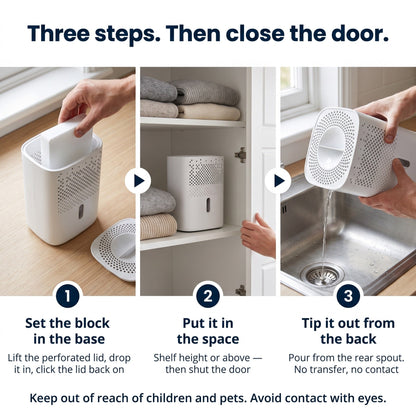 Three steps. Then close the door.

1

Set the block in the base

Lift the perforated lid, drop it in, click the lid back on

2

Put it in the space

Shelf height or above — then shut the door

3

Tip it out from the back

Pour from the rear spout. No transfer, no contact

Keep out of reach of children and pets. Avoid contact with eyes.